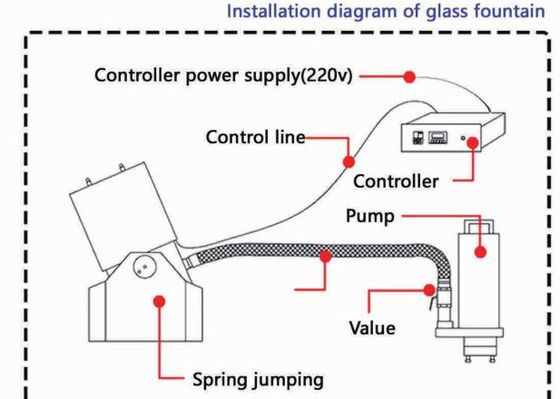 Installation diagram of glass fountain

Controller power supply(220v)

Control line

Controller

Pump

Value

Spring jumping