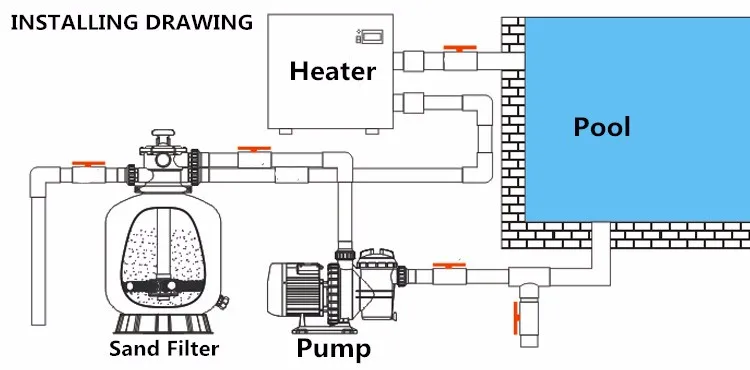 INSTALLING DRAWING

Heater

Pool

Sand Filter

Pump