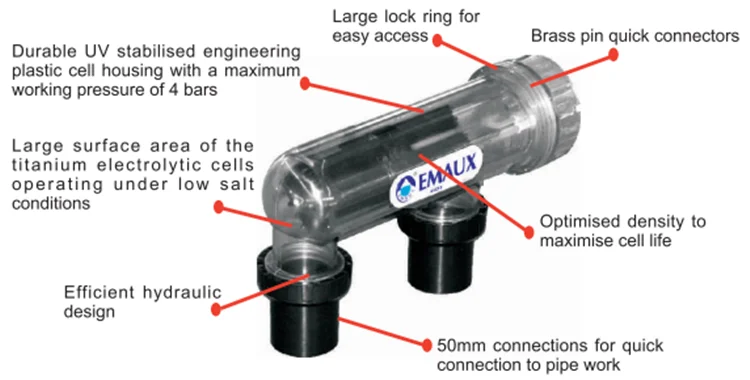 Large lock ring for easy access

Brass pin quick connectors

Durable UV stabilised engineering plastic cell housing with a maximum working pressure of 4 bars

Large surface area of the titanium electrolytic cells operating under low salt conditions

EMAUX

Optimised density to maximise cell life

Efficient hydraulic design

50mm connections for quick connection to pipe work