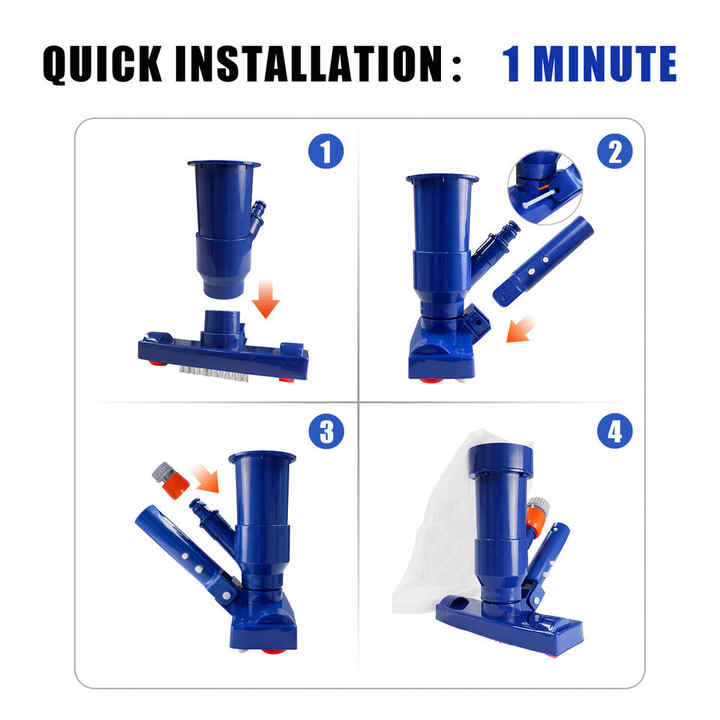 QUICK INSTALLATION : 1 MINUTE

1

2

3

4