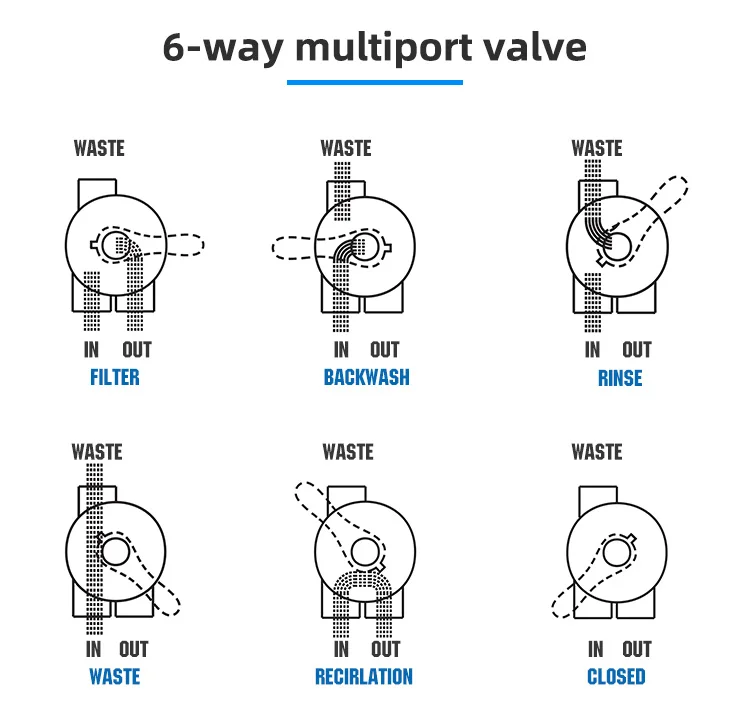 6-way multiport valve

WASTE
IN OUT
FILTER

WASTE
IN OUT
BACKWASH

WASTE
IN OUT
RINSE

WASTE
IN OUT
WASTE

WASTE
IN OUT
RECIRLATION

WASTE
IN OUT
CLOSED