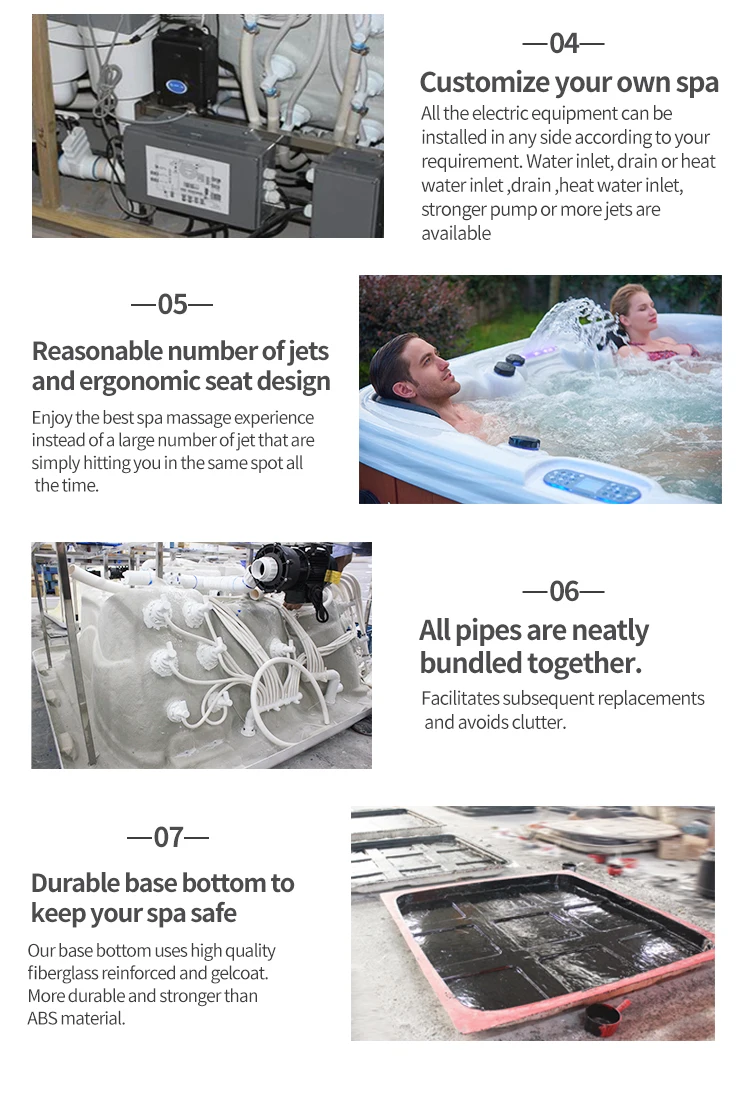 —04—

Customize your own spa

All the electric equipment can be installed in any side according to your requirement. Water inlet, drain or heat water inlet ,drain ,heat water inlet, stronger pump or more jets are available

—05—

Reasonable number of jets and ergonomic seat design

Enjoy the best spa massage experience instead of a large number of jet that are simply hitting you in the same spot all the time.

—06—

All pipes are neatly bundled together.

Facilitates subsequent replacements and avoids clutter.

—07—

Durable base bottom to keep your spa safe

Our base bottom uses high quality fiberglass reinforced and gelcoat. More durable and stronger than ABS material.