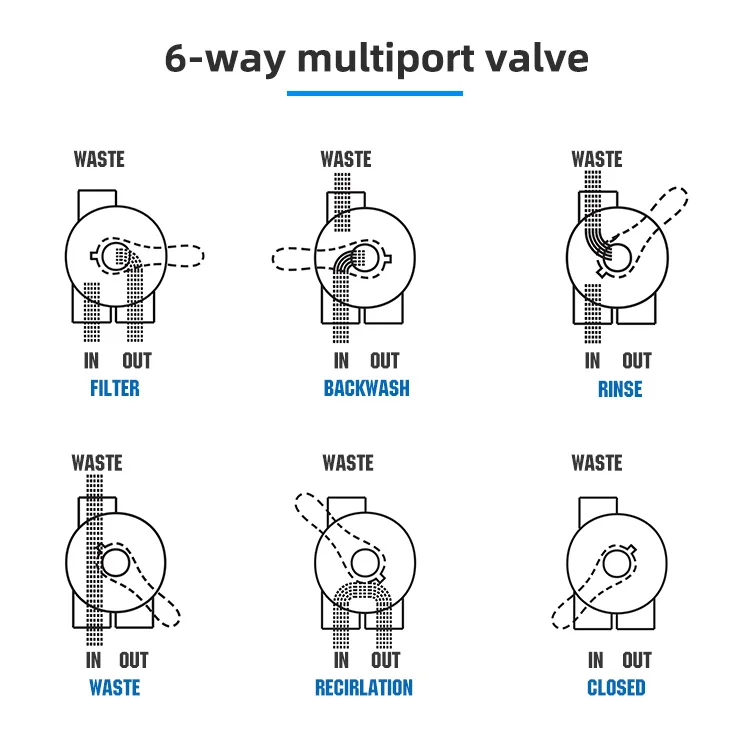 6-way multiport valve

WASTE

IN OUT

FILTER

WASTE

IN OUT

BACKWASH

WASTE

IN OUT

RINSE

WASTE

IN OUT

WASTE

WASTE

IN OUT

RECIRLATION

WASTE

IN OUT

CLOSED