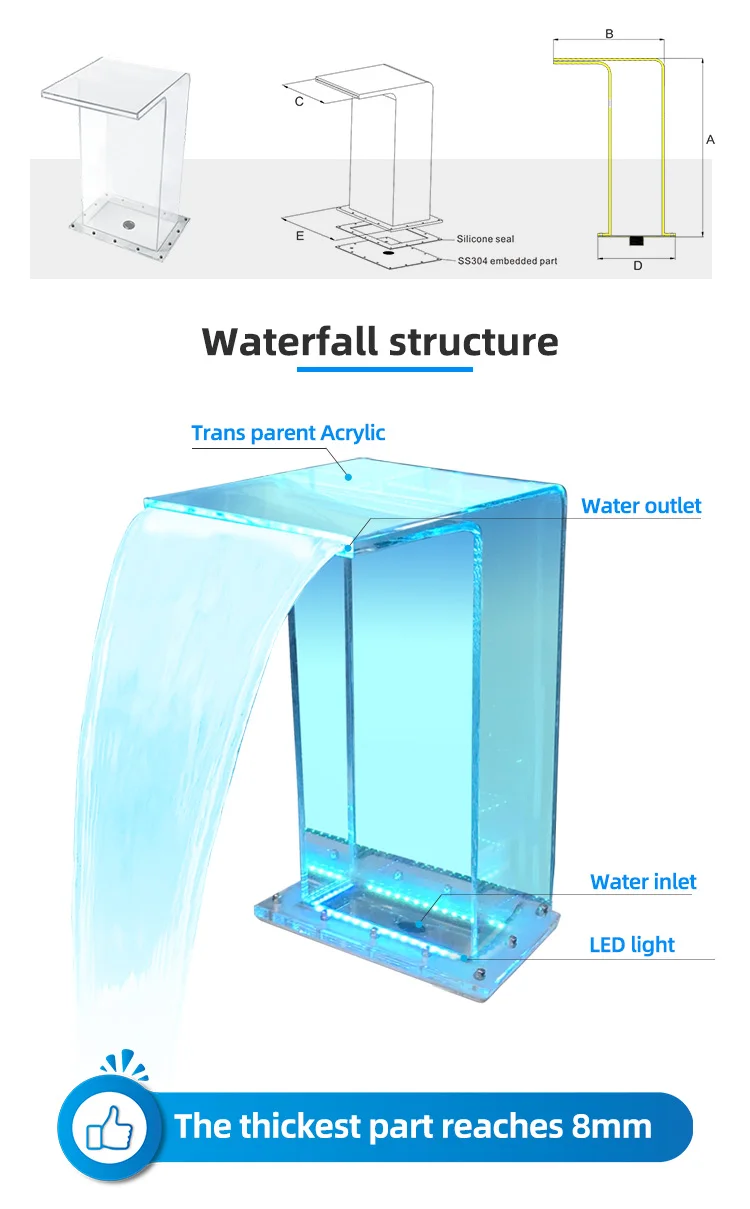 C

E

Silicone seal

SS304 embedded part

B

A

D

Waterfall structure

Trans parent Acrylic

Water outlet

Water inlet

LED light

The thickest part reaches 8mm