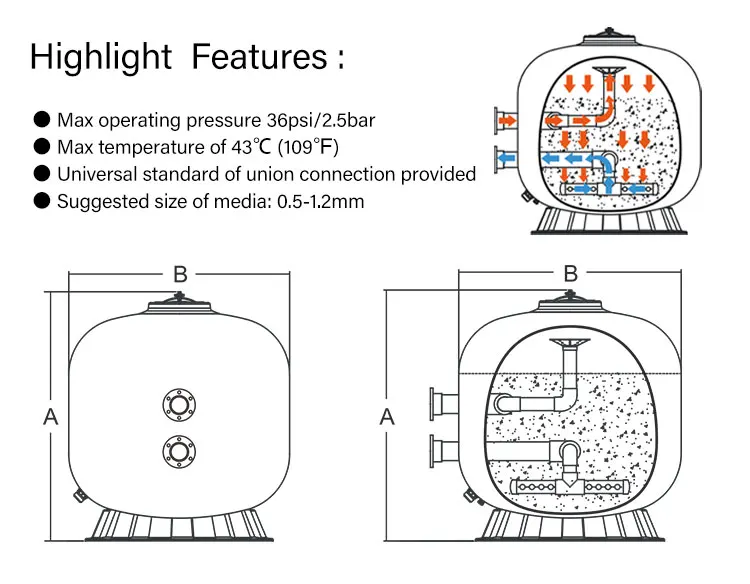 Highlight Features :

● Max operating pressure 36psi/2.5bar
● Max temperature of 43℃ (109°F)
● Universal standard of union connection provided
● Suggested size of media: 0.5-1.2mm

B
A

B
A