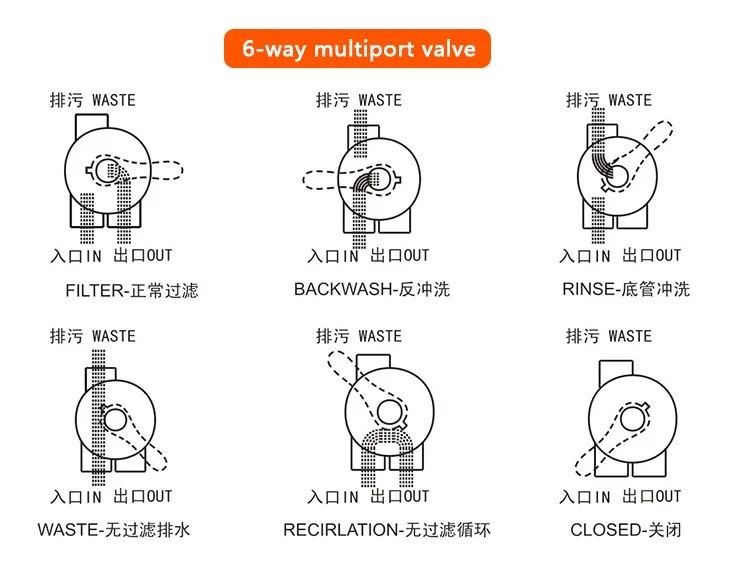 6-way multiport valve

排污 WASTE

入口IN 出口OUT

FILTER-正常过滤

排污 WASTE

入口IN 出口OUT

BACKWASH-反冲洗

排污 WASTE

入口IN 出口OUT

RINSE-底管冲洗

排污 WASTE

入口IN 出口OUT

WASTE-无过滤排水

排污 WASTE

入口IN 出口OUT

RECIRLATION-无过滤循环

排污 WASTE

入口IN 出口OUT

CLOSED-关闭