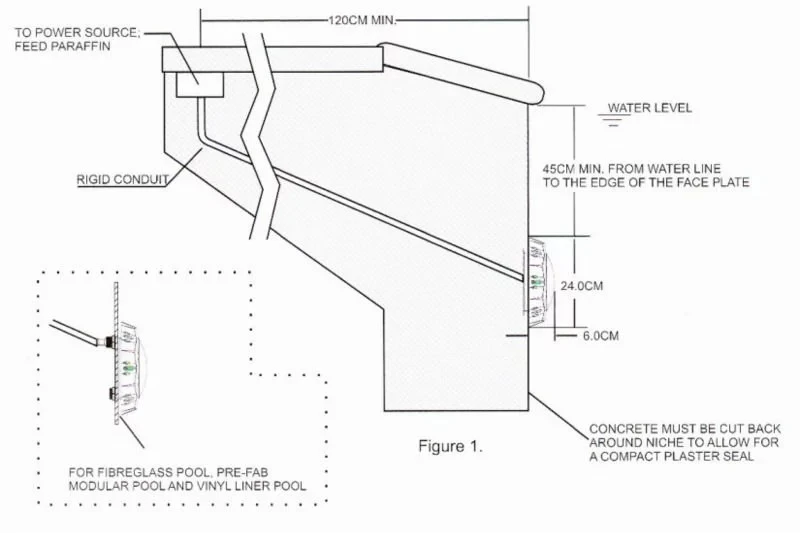 120CM MIN.

TO POWER SOURCE; FEED PARAFFIN

WATER LEVEL

RIGID CONDUIT

45CM MIN. FROM WATER LINE TO THE EDGE OF THE FACE PLATE

24.0CM

6.0CM

CONCRETE MUST BE CUT BACK AROUND NICHE TO ALLOW FOR A COMPACT PLASTER SEAL

Figure 1.

FOR FIBREGLASS POOL, PRE-FAB MODULAR POOL AND VINYL LINER POOL