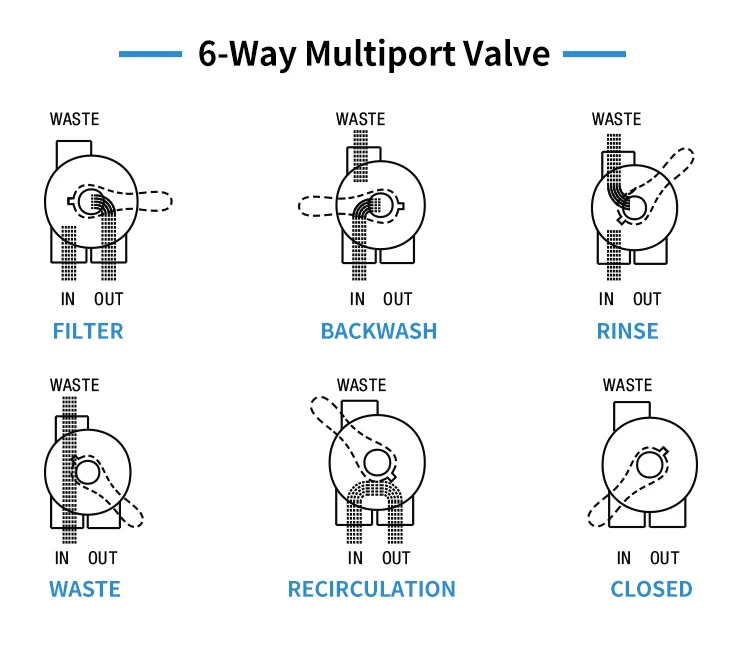 6-Way Multiport Valve

WASTE
IN OUT
FILTER

WASTE
IN OUT
BACKWASH

WASTE
IN OUT
RINSE

WASTE
IN OUT
WASTE

WASTE
IN OUT
RECIRCULATION

WASTE
IN OUT
CLOSED