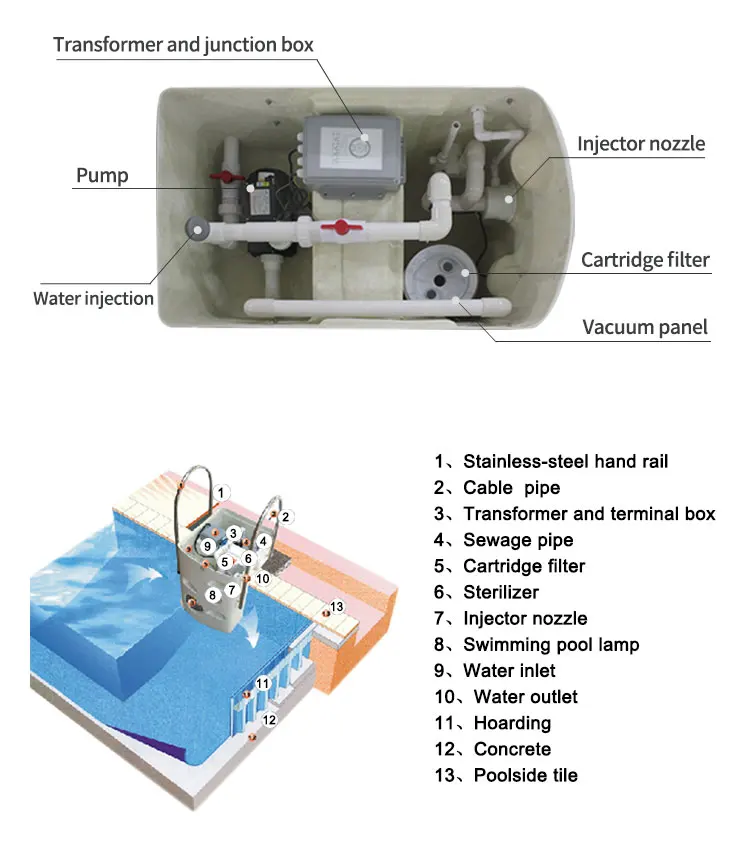 Transformer and junction box

Injector nozzle

Pump

Cartridge filter

Water injection

Vacuum panel

1
2
3
4
9
5
6
10
8
7
13
11
12

1、Stainless-steel hand rail
2、Cable pipe
3、Transformer and terminal box
4、Sewage pipe
5、Cartridge filter
6、Sterilizer
7、Injector nozzle
8、Swimming pool lamp
9、Water inlet
10、Water outlet
11、Hoarding
12、Concrete
13、Poolside tile