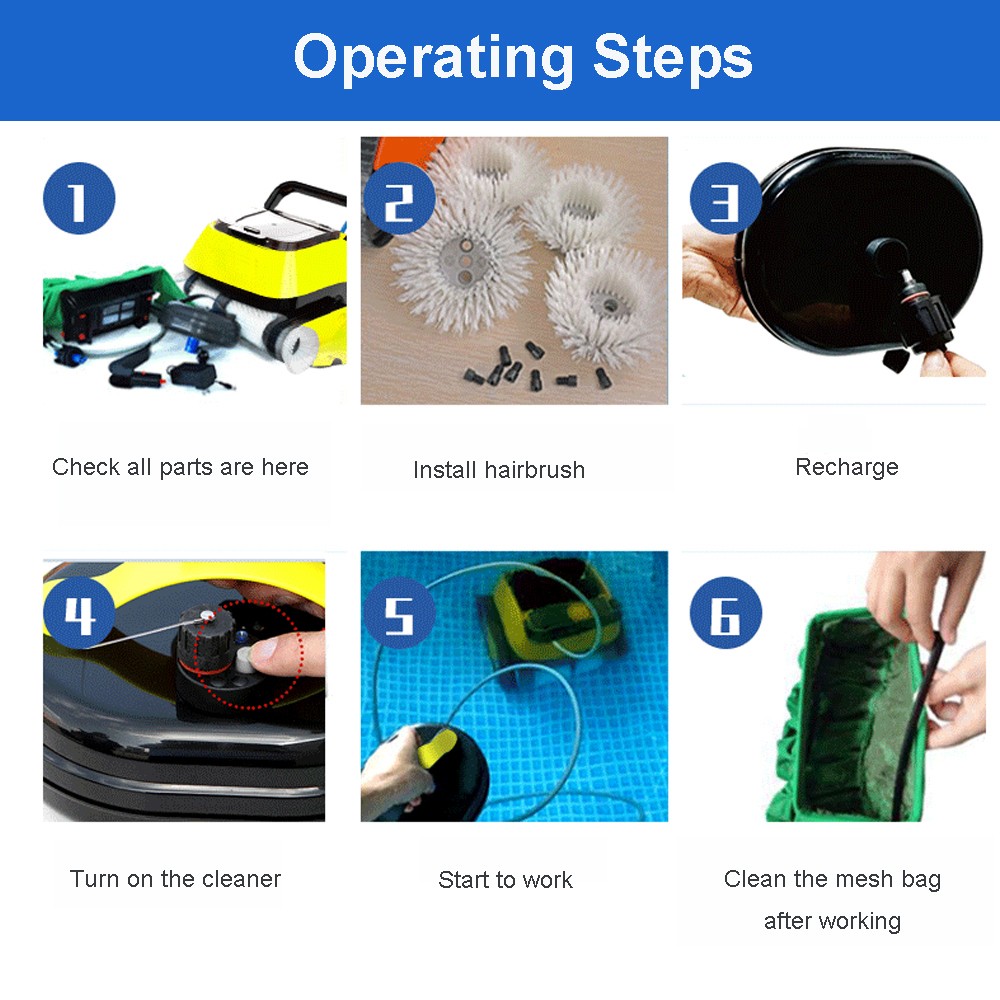 Operating Steps

1

Check all parts are here

2

Install hairbrush

3

Recharge

4

Turn on the cleaner

5

Start to work

6

Clean the mesh bag after working