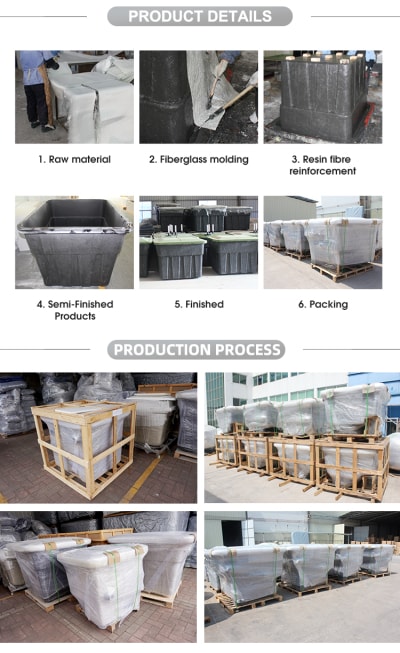 PRODUCT DETAILS

1. Raw material

2. Fiberglass molding

3. Resin fibre reinforcement

4. Semi-Finished Products

5. Finished

6. Packing

PRODUCTION PROCESS