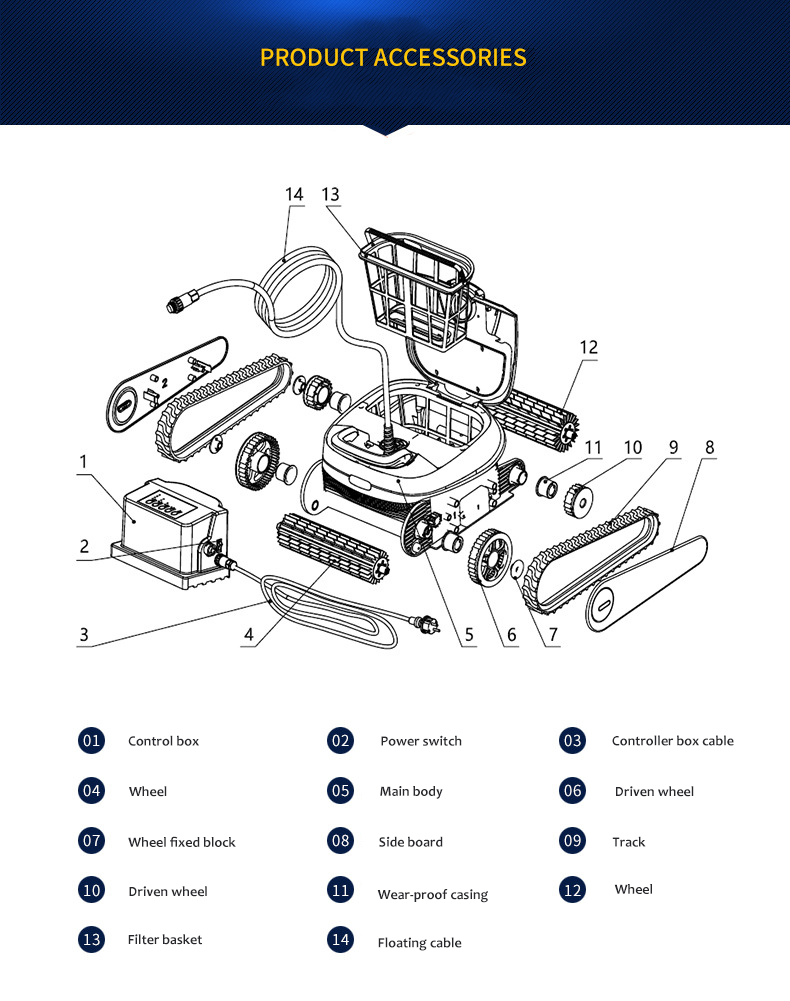 PRODUCT ACCESSORIES

14 13 12 11 10 9 8 1 2 3 4 5 6 7

01 Control box
02 Power switch
03 Controller box cable
04 Wheel
05 Main body
06 Driven wheel
07 Wheel fixed block
08 Side board
09 Track
10 Driven wheel
11 Wear-proof casing
12 Wheel
13 Filter basket
14 Floating cable