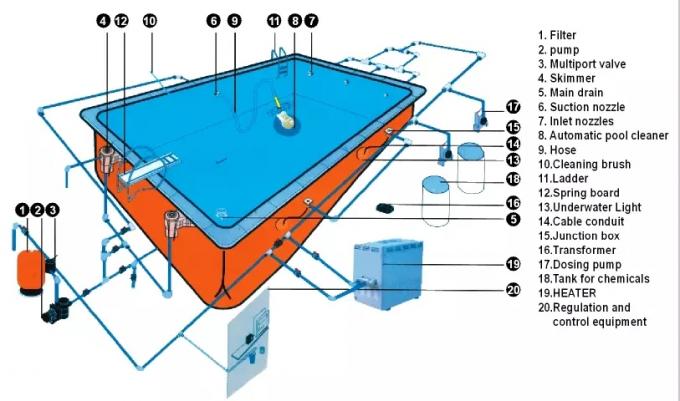 4 12 10 6 9 11 8 7

17
15
14
13
18
16
5
1 2 3
19
20

1. Filter
2. pump
3. Multiport valve
4. Skimmer
5. Main drain
6. Suction nozzle
7. Inlet nozzles
8. Automatic pool cleaner
9. Hose
10.Cleaning brush
11.Ladder
12.Spring board
13.Underwater Light
14.Cable conduit
15.Junction box
16.Transformer
17.Dosing pump
18.Tank for chemicals
19.HEATER
20.Regulation and control equipment