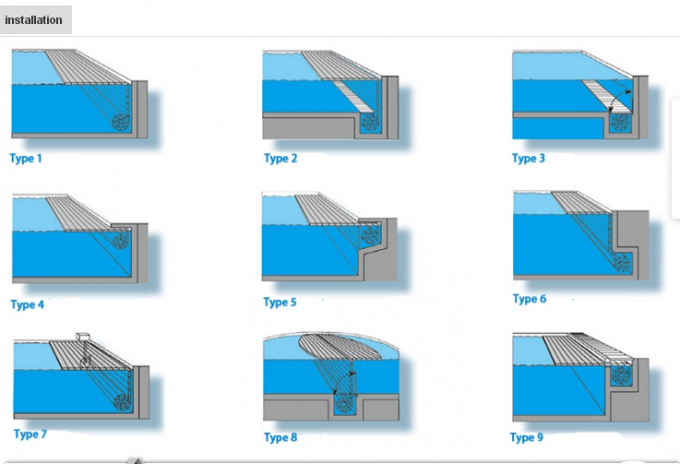 installation

Type 1

Type 2

Type 3

Type 4

Type 5

Type 6

Type 7

Type 8

Type 9