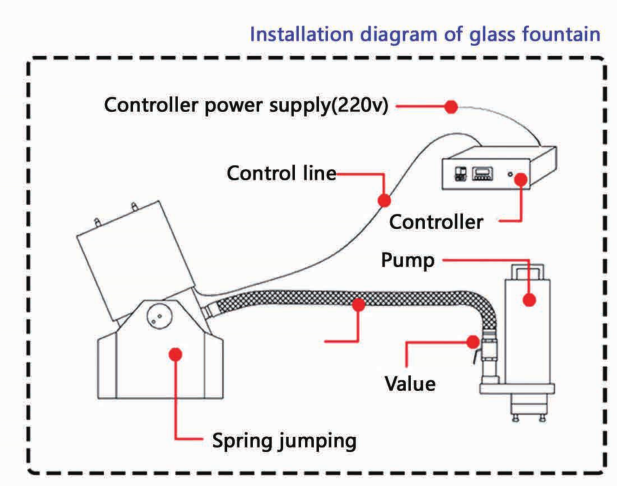 Installation diagram of glass fountain

Controller power supply(220v)

Control line

Controller

Pump

Value

Spring jumping