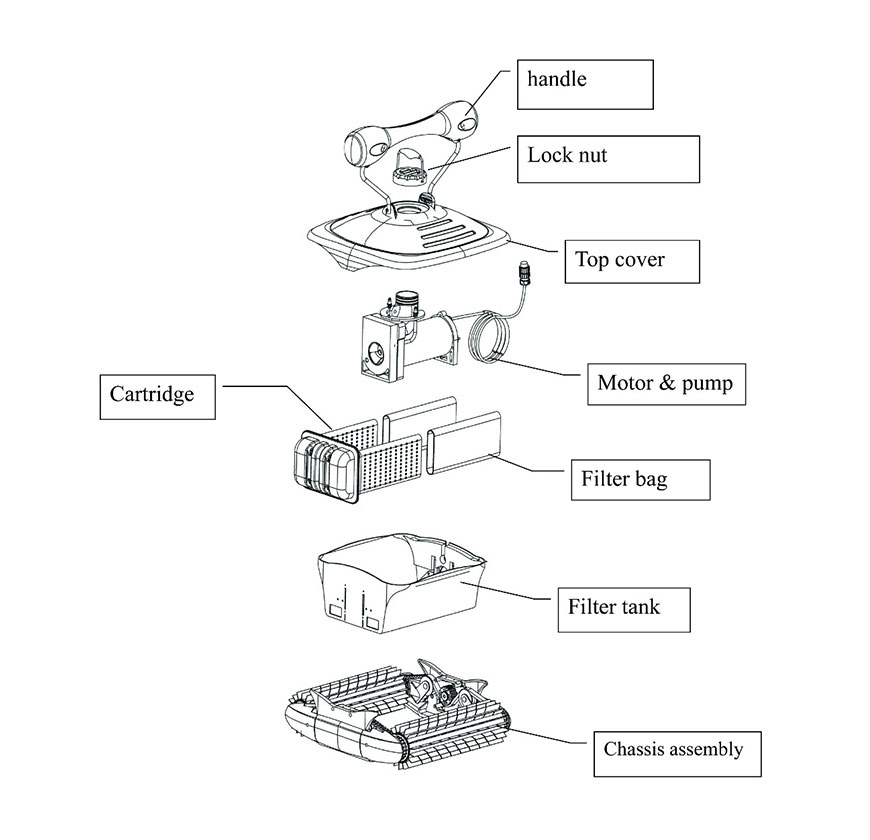 handle

Lock nut

Top cover

Motor & pump

Cartridge

Filter bag

Filter tank

Chassis assembly